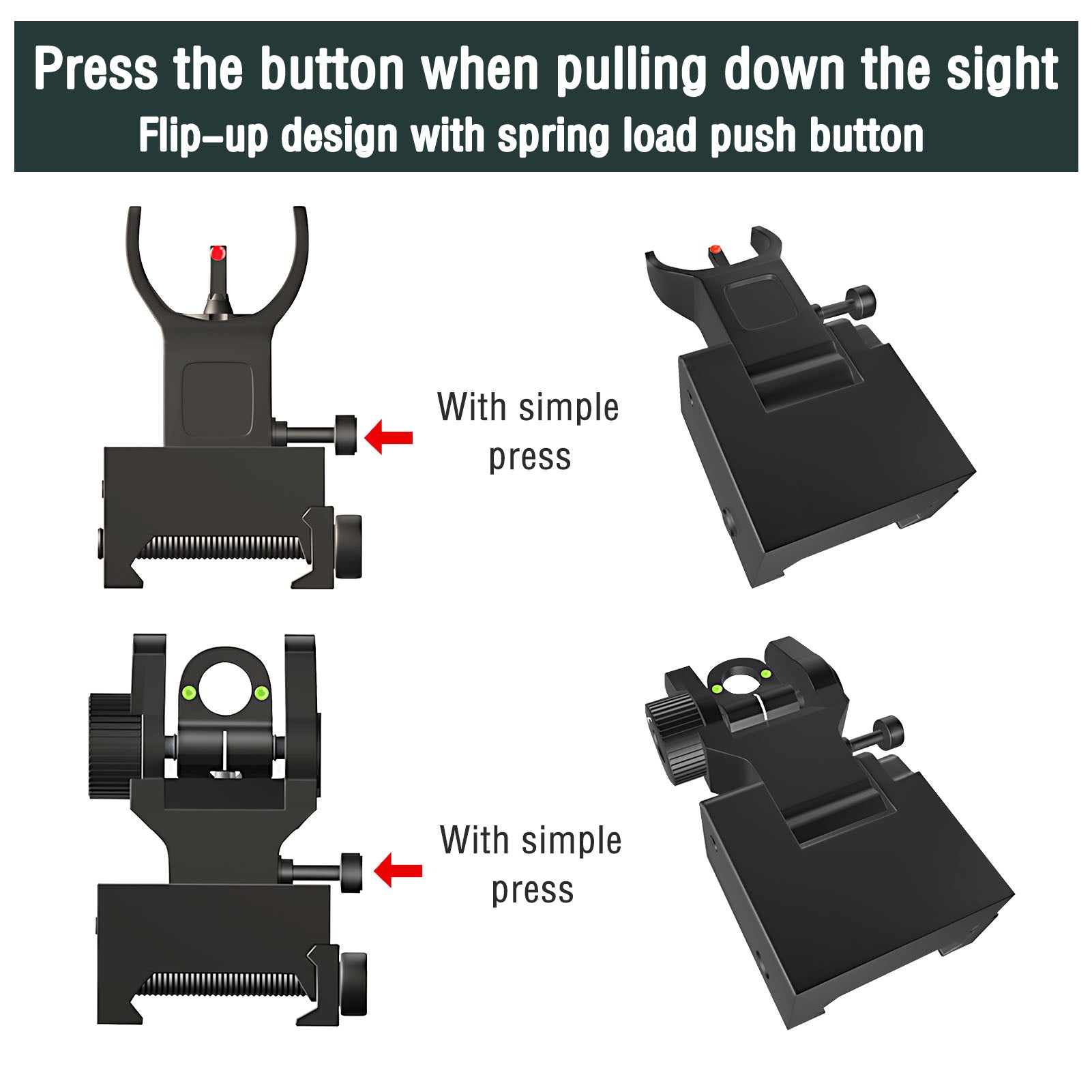 Press the button when pulling down the sight
Flip-up design with spring load push button

With simple press

With simple press