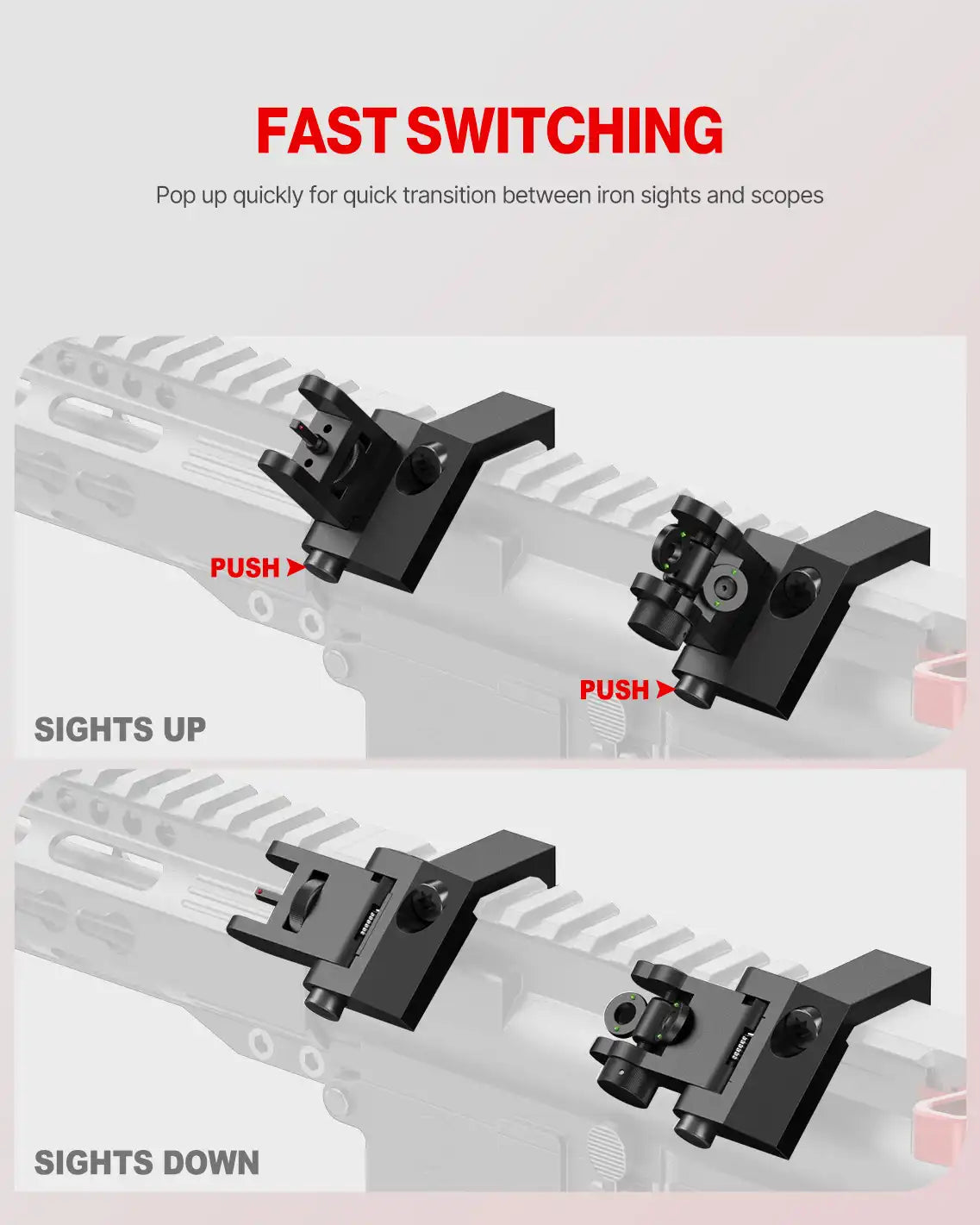 FAST SWITCHING

Pop up quickly for quick transition between iron sights and scopes

PUSH

PUSH

SIGHTS UP

SIGHTS DOWN